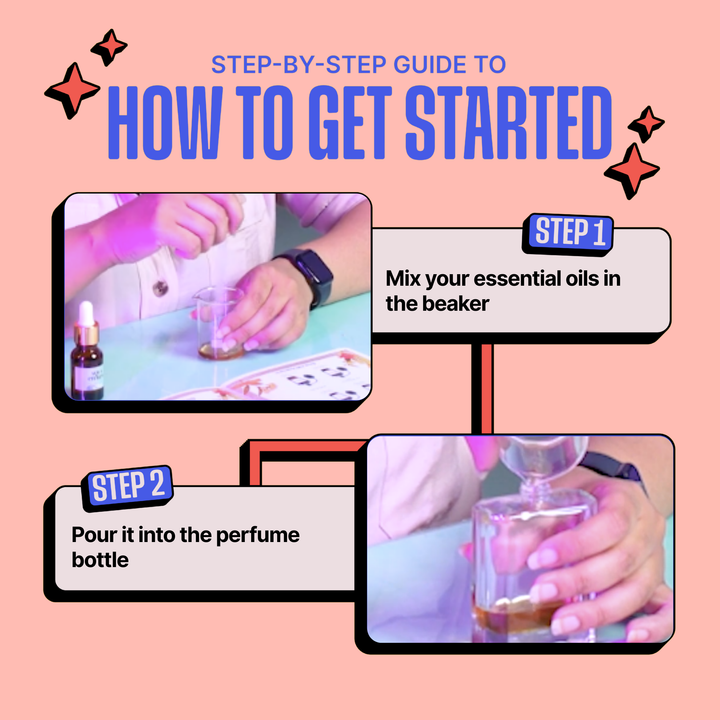 STEP-BY-STEP GUIDE TO
HOW TO GET STARTED

STEP 1
Mix your essential oils in the beaker

STEP 2
Pour it into the perfume bottle