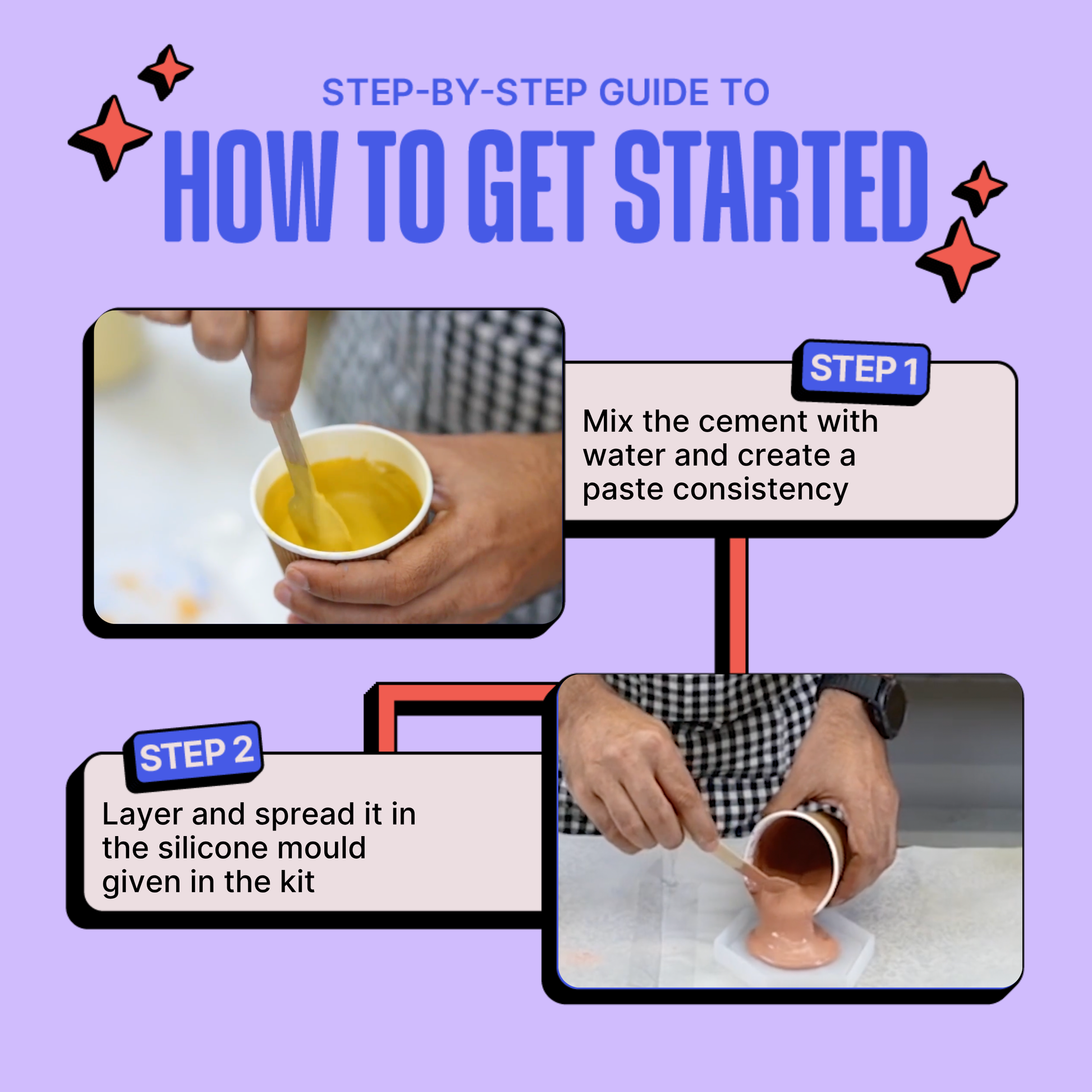 STEP-BY-STEP GUIDE TO
HOW TO GET STARTED

STEP 1
Mix the cement with water and create a paste consistency

STEP 2
Layer and spread it in the silicone mould given in the kit