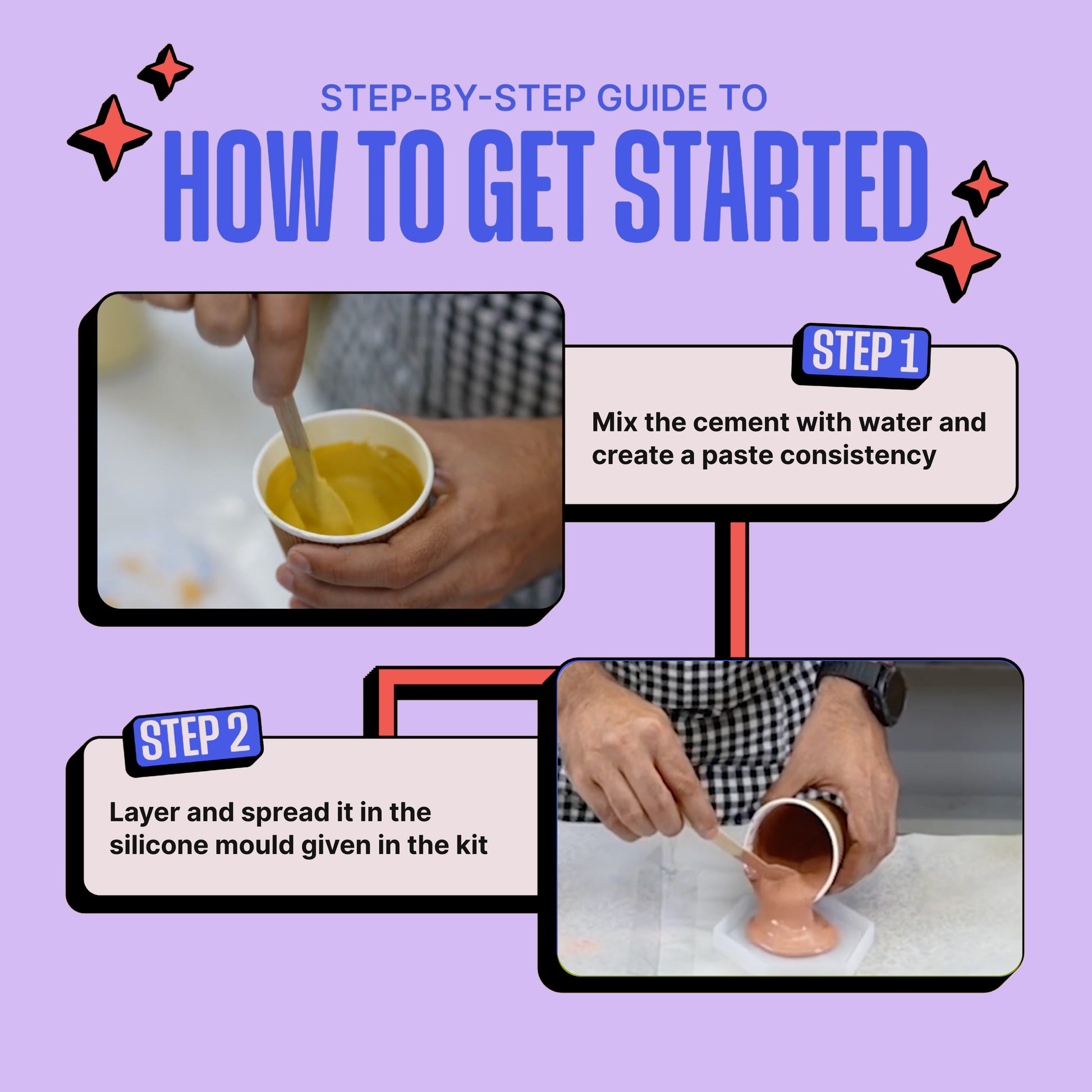 STEP-BY-STEP GUIDE TO

HOW TO GET STARTED

STEP 1

Mix the cement with water and create a paste consistency

STEP 2

Layer and spread it in the silicone mould given in the kit