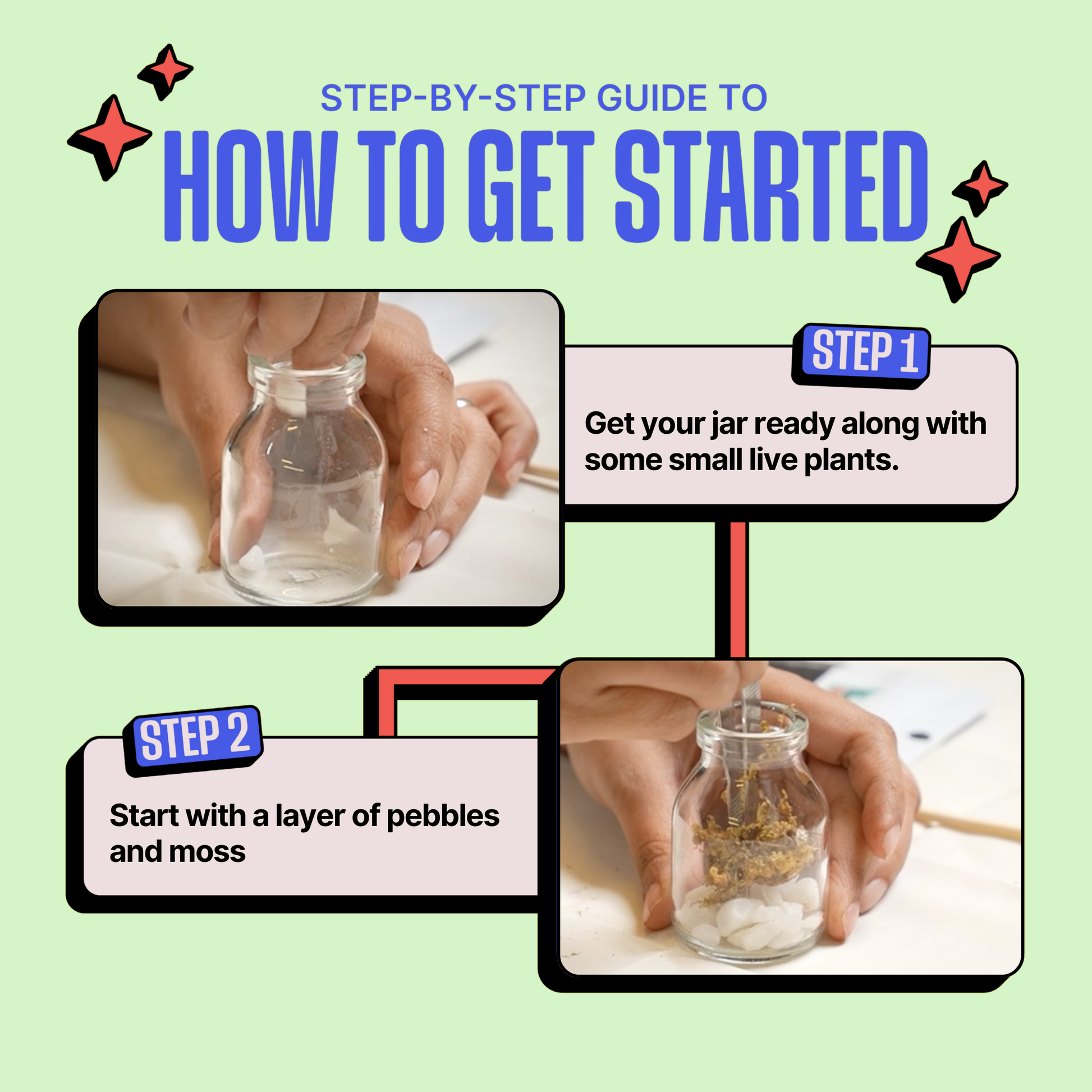 STEP-BY-STEP GUIDE TO
HOW TO GET STARTED

STEP 1

Get your jar ready along with some small live plants.

STEP 2

Start with a layer of pebbles and moss