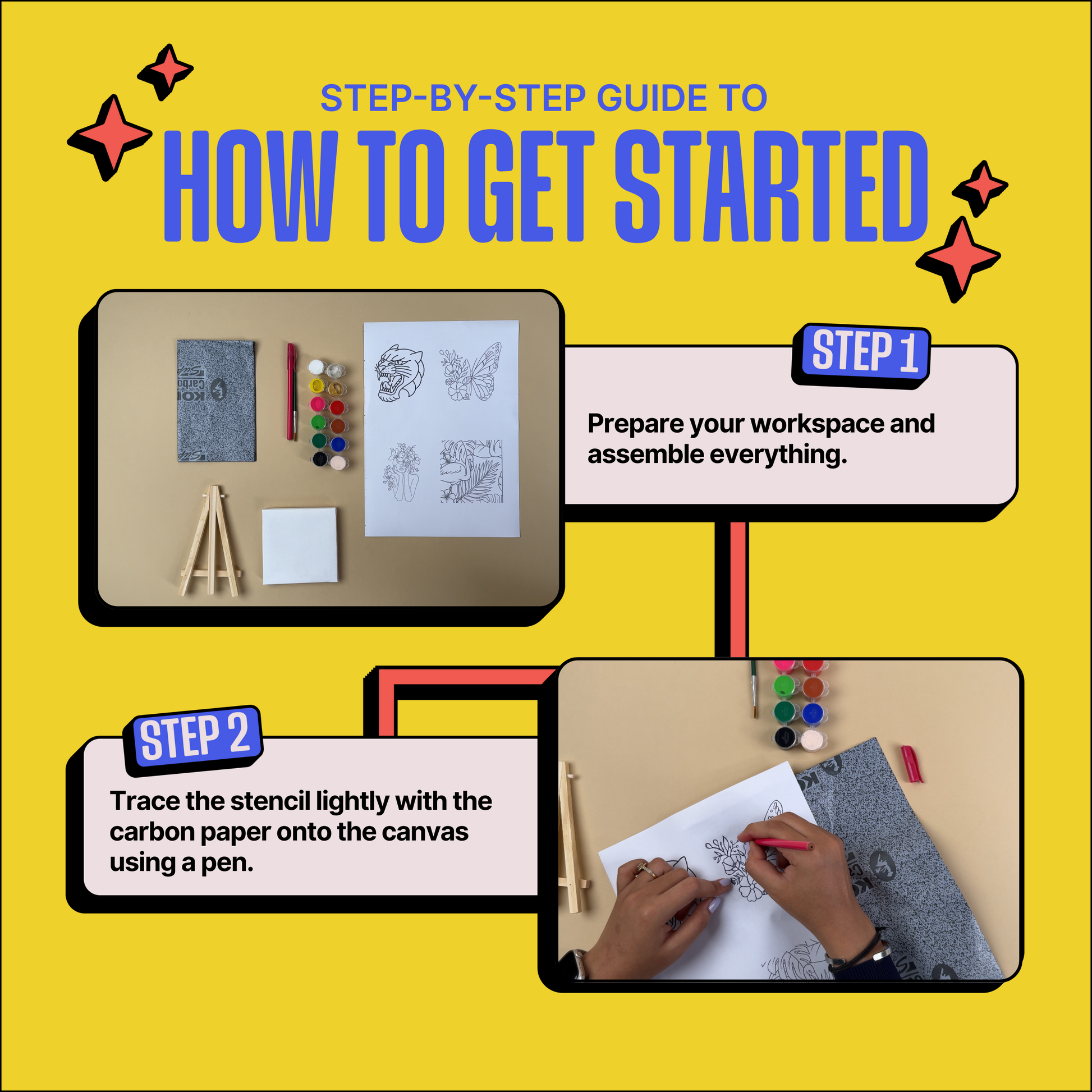 STEP-BY-STEP GUIDE TO
HOW TO GET STARTED

STEP 1

Prepare your workspace and assemble everything.

STEP 2

Trace the stencil lightly with the carbon paper onto the canvas using a pen.