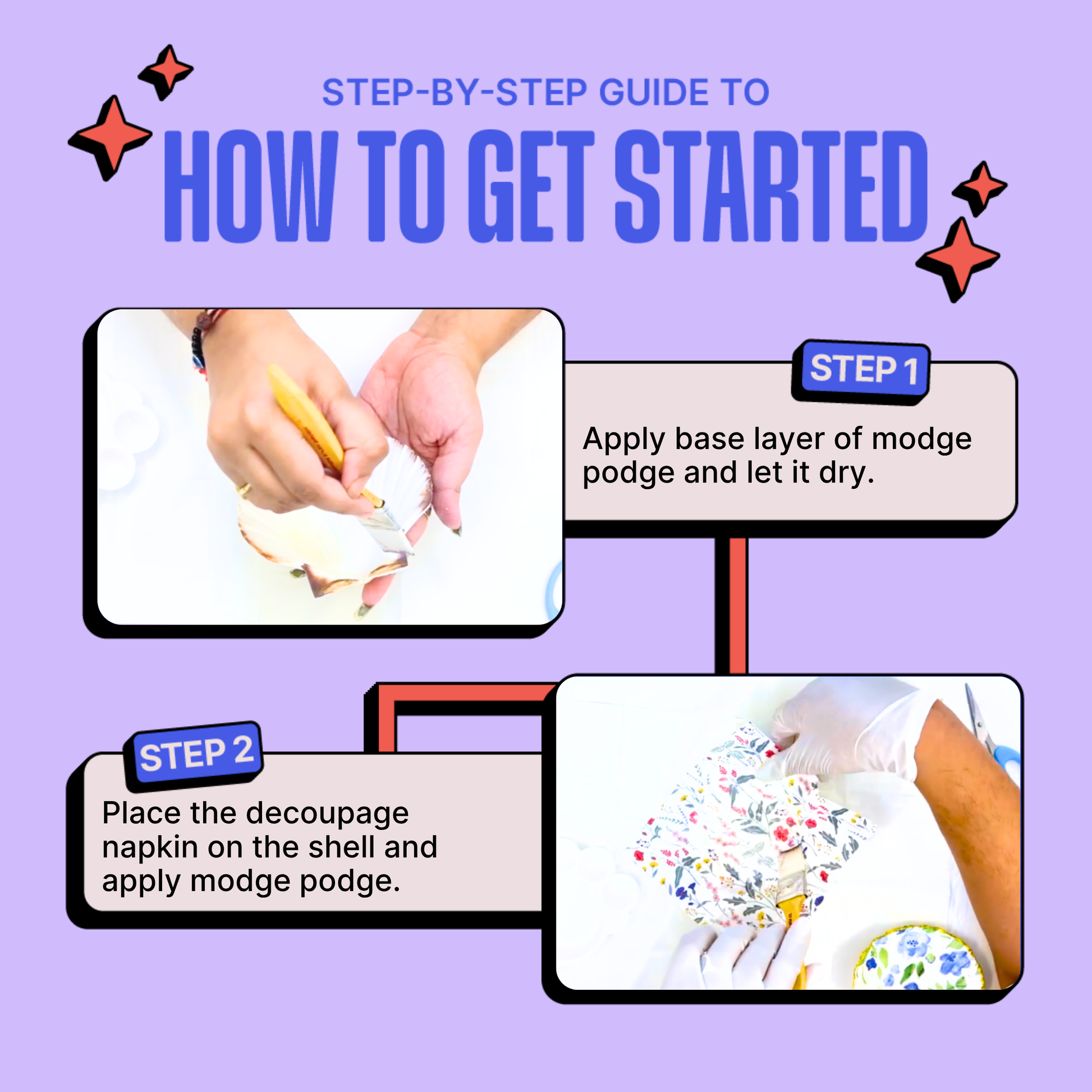 STEP-BY-STEP GUIDE TO
HOW TO GET STARTED

STEP 1
Apply base layer of modge podge and let it dry.

STEP 2
Place the decoupage napkin on the shell and apply modge podge.