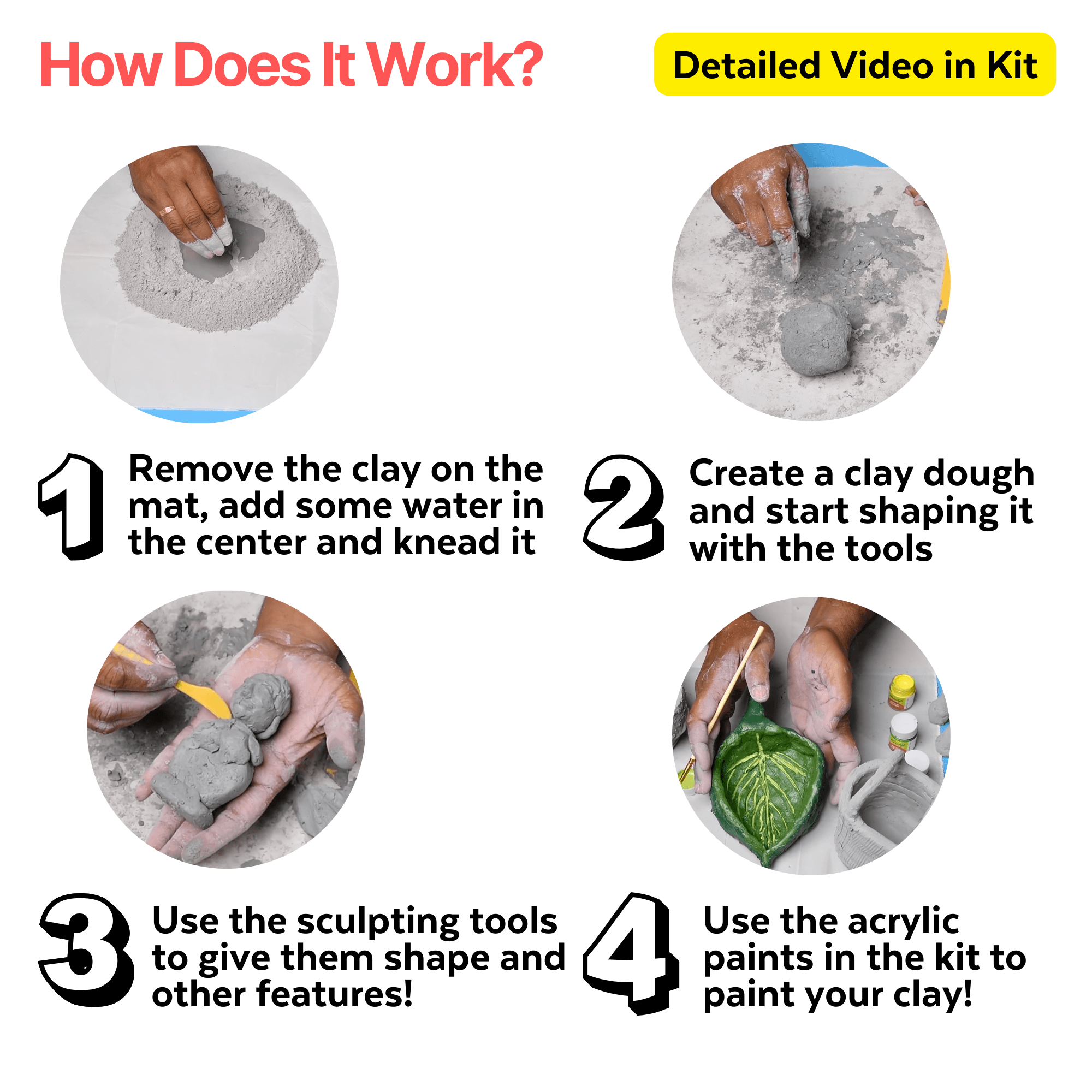 How Does It Work?

Detailed Video in Kit

1 Remove the clay on the mat, add some water in the center and knead it

2 Create a clay dough and start shaping it with the tools

3 Use the sculpting tools to give them shape and other features!

4 Use the acrylic paints in the kit to paint your clay!