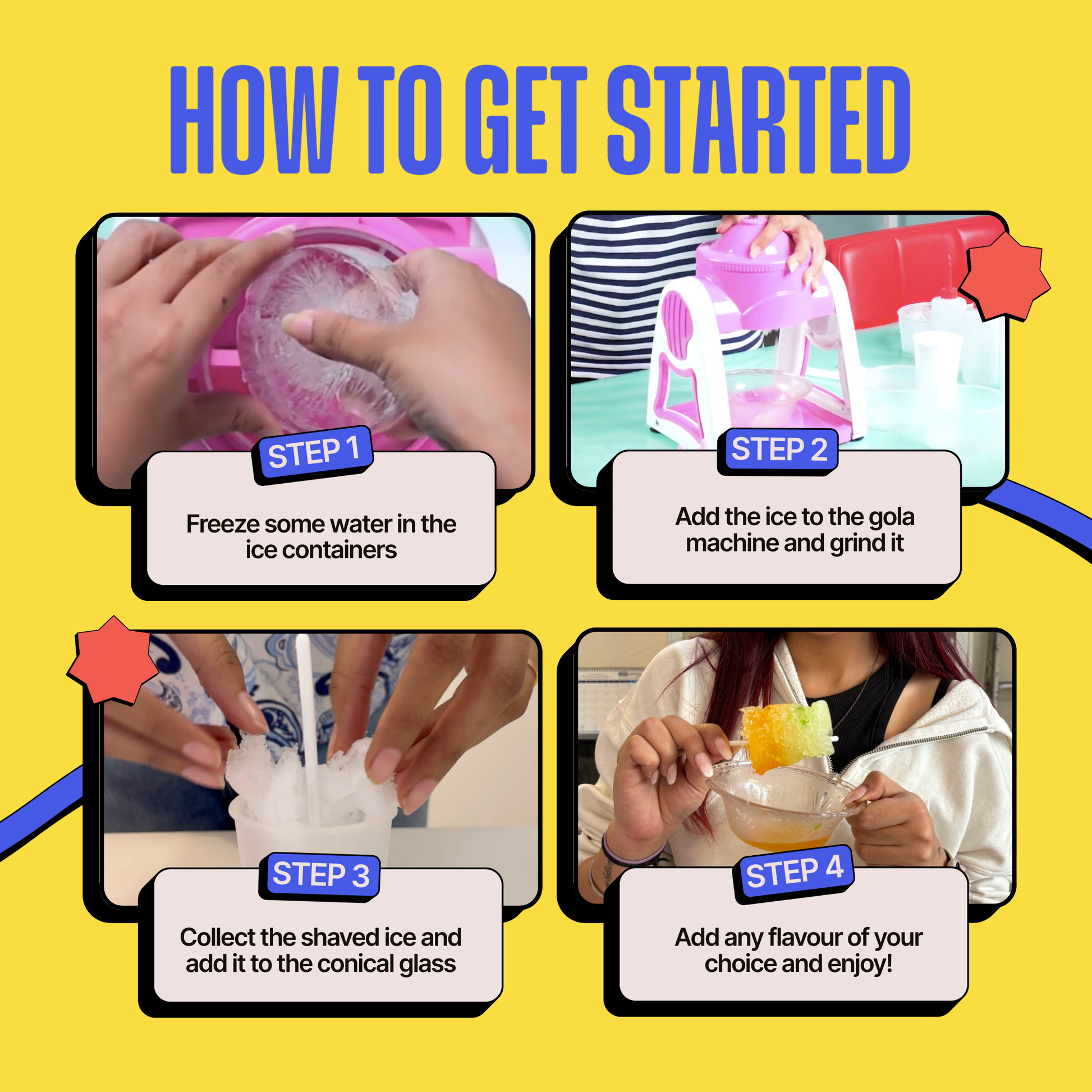 HOW TO GET STARTED

STEP 1

Freeze some water in the ice containers

STEP 2

Add the ice to the gola machine and grind it

STEP 3

Collect the shaved ice and add it to the conical glass

STEP 4

Add any flavour of your choice and enjoy!