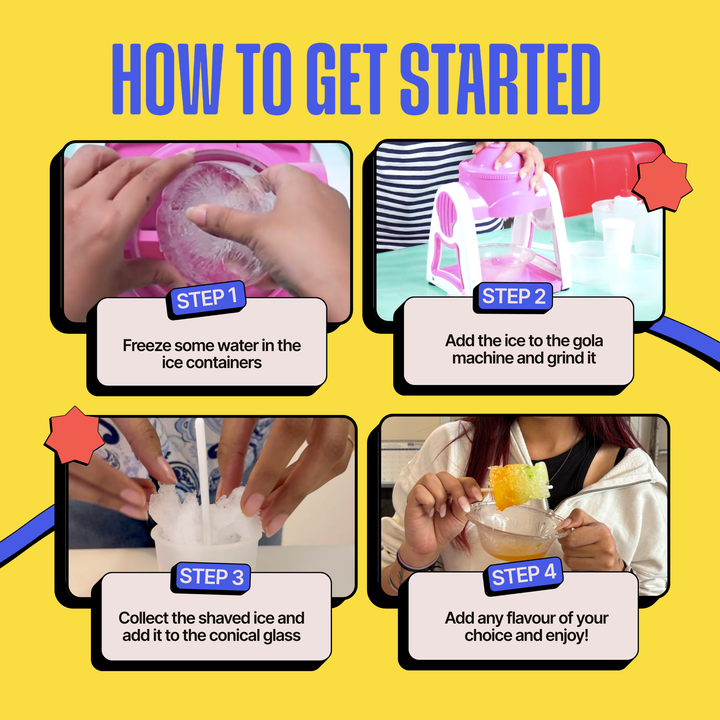 HOW TO GET STARTED

STEP 1
Freeze some water in the ice containers

STEP 2
Add the ice to the gola machine and grind it

STEP 3
Collect the shaved ice and add it to the conical glass

STEP 4
Add any flavour of your choice and enjoy!