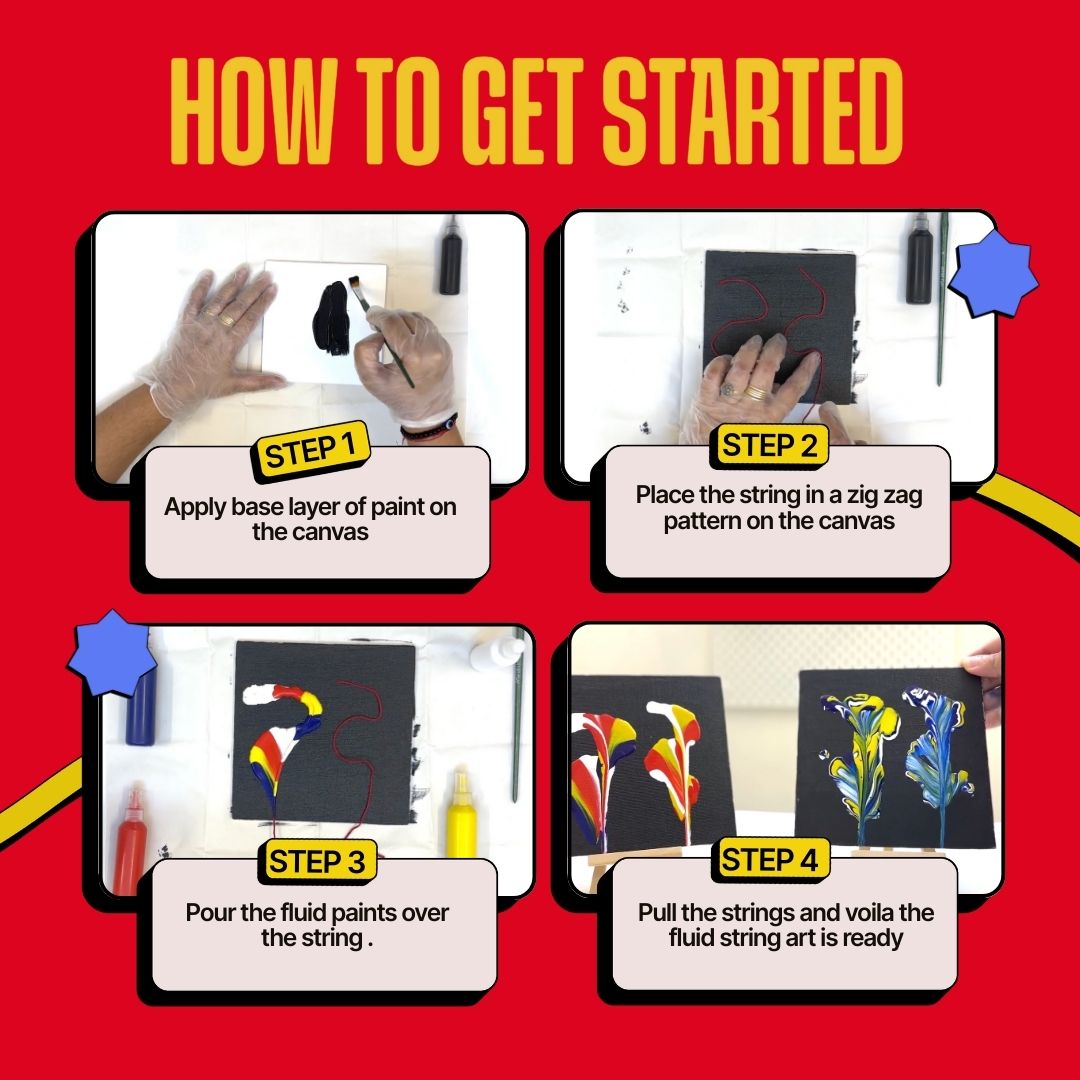 HOW TO GET STARTED

STEP 1
Apply base layer of paint on the canvas

STEP 2
Place the string in a zig zag pattern on the canvas

STEP 3
Pour the fluid paints over the string .

STEP 4
Pull the strings and voila the fluid string art is ready