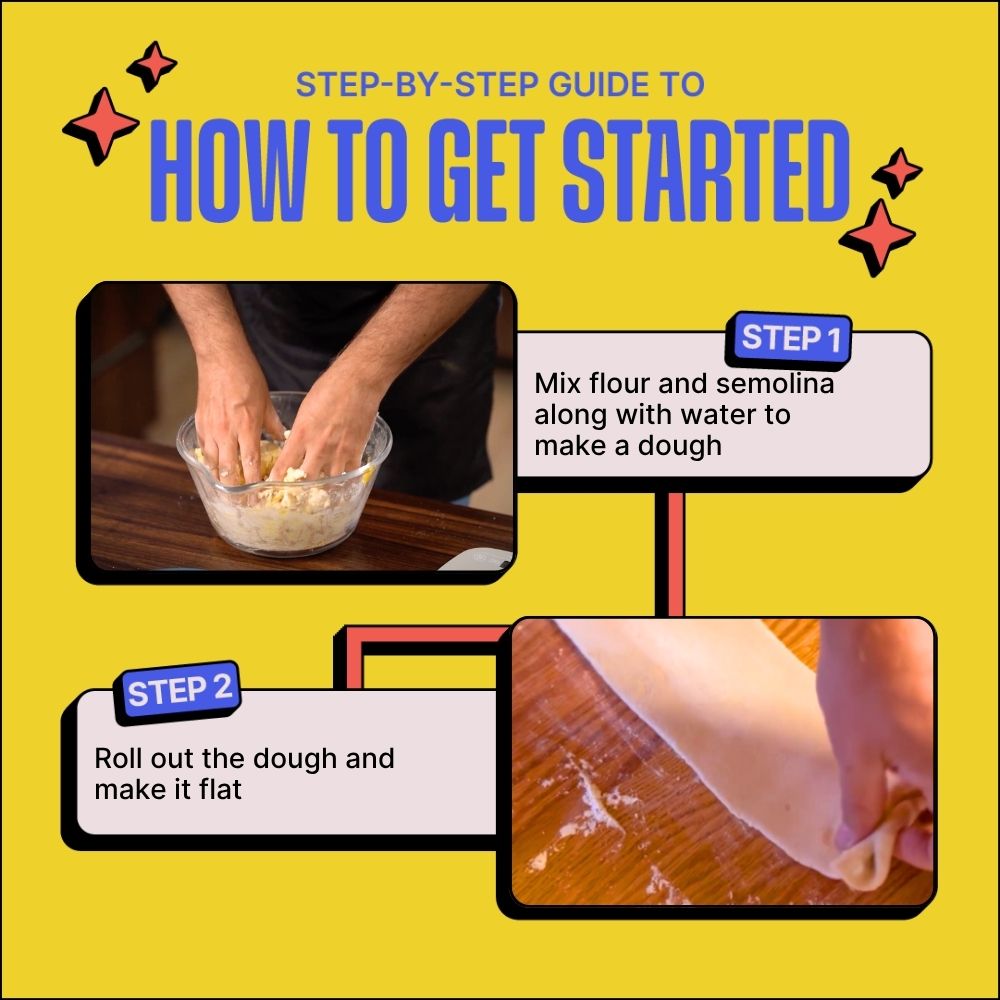 STEP-BY-STEP GUIDE TO
HOW TO GET STARTED

STEP 1
Mix flour and semolina along with water to make a dough

STEP 2
Roll out the dough and make it flat