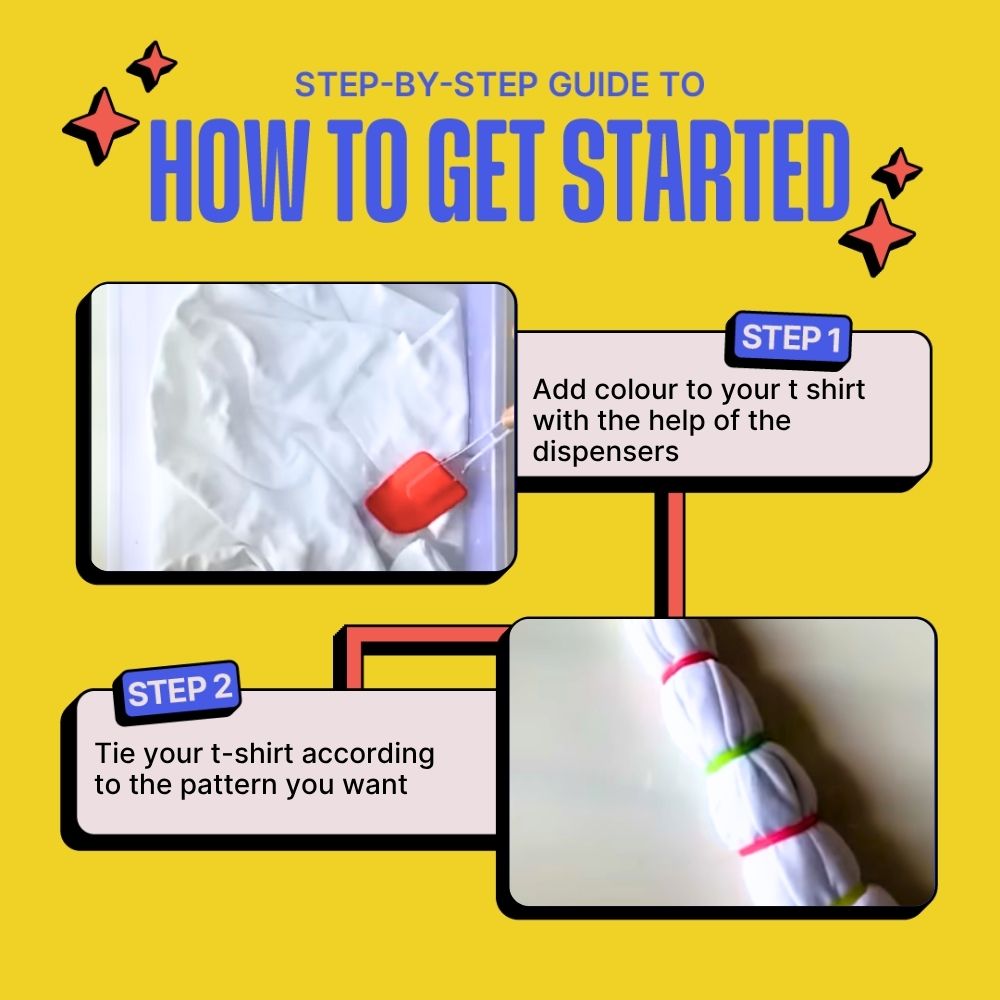 STEP-BY-STEP GUIDE TO
HOW TO GET STARTED

STEP 1
Add colour to your t shirt with the help of the dispensers

STEP 2
Tie your t-shirt according to the pattern you want