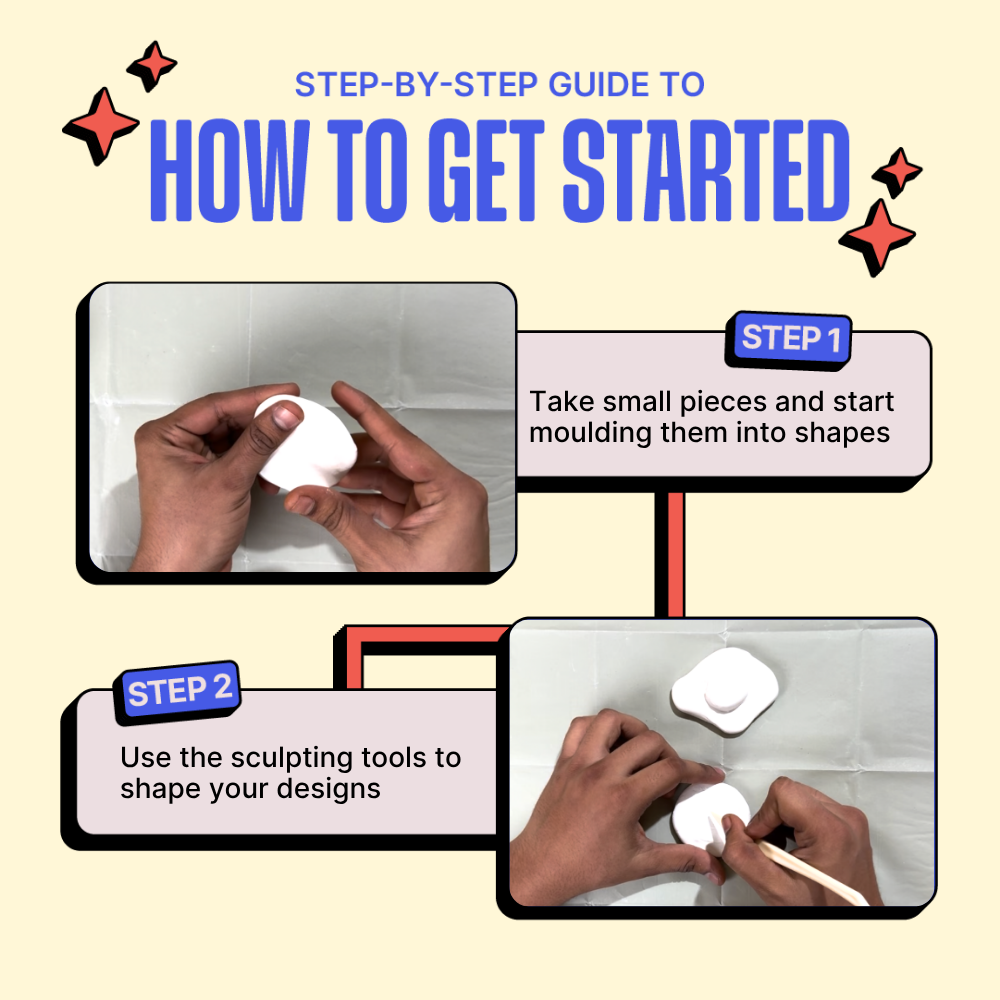 STEP-BY-STEP GUIDE TO
HOW TO GET STARTED

STEP 1
Take small pieces and start moulding them into shapes

STEP 2
Use the sculpting tools to shape your designs