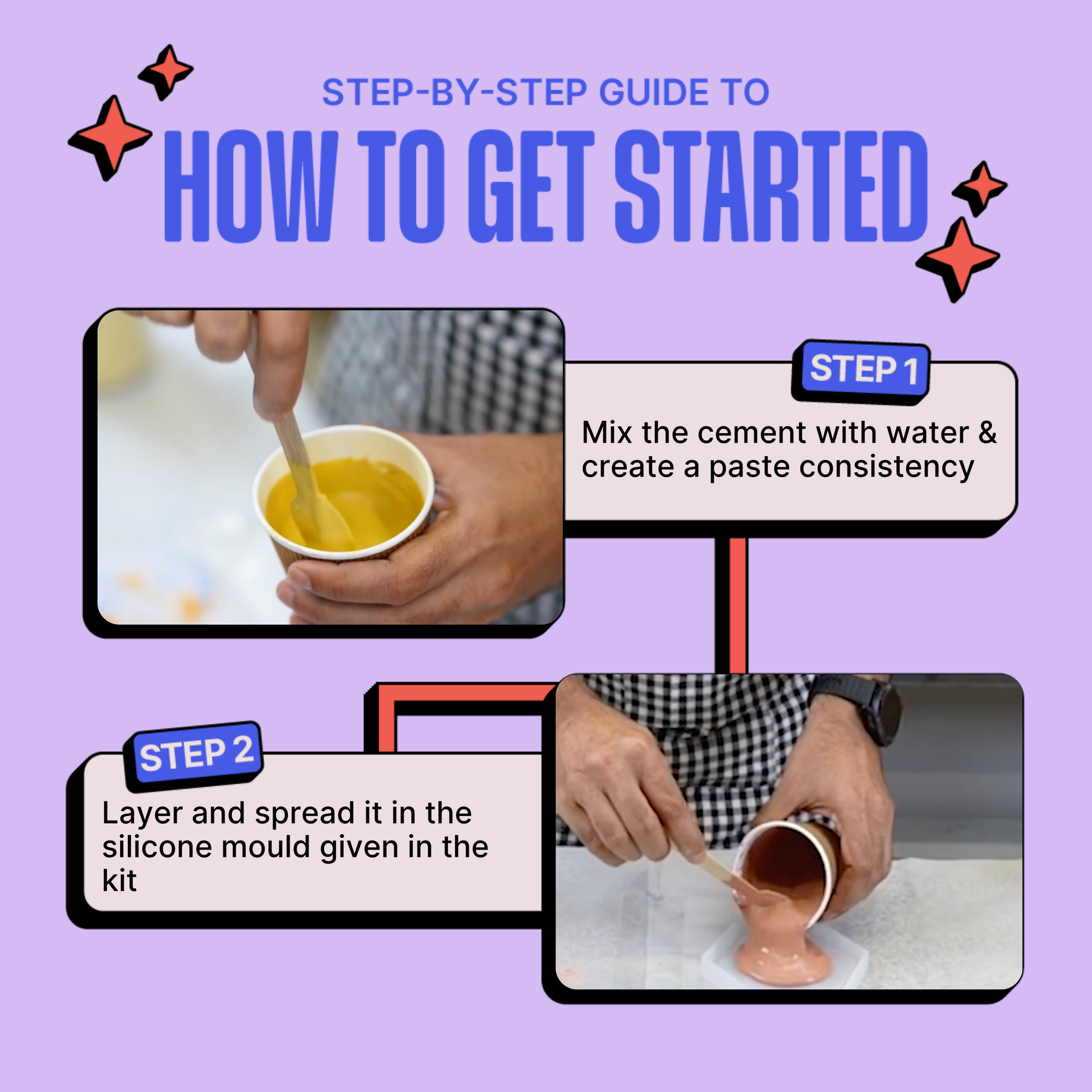 STEP-BY-STEP GUIDE TO
HOW TO GET STARTED

STEP 1
Mix the cement with water & create a paste consistency

STEP 2
Layer and spread it in the silicone mould given in the kit