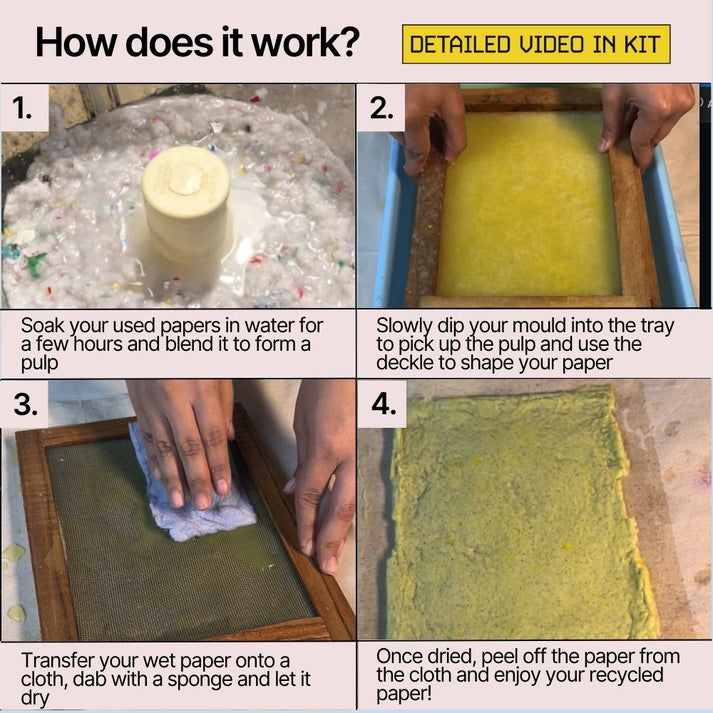 How does it work?

DETAILED VIDEO IN KIT

1.

Soak your used papers in water for a few hours and blend it to form a pulp

2.

Slowly dip your mould into the tray to pick up the pulp and use the deckle to shape your paper

3.

Transfer your wet paper onto a cloth, dab with a sponge and let it dry

4.

Once dried, peel off the paper from the cloth and enjoy your recycled paper!