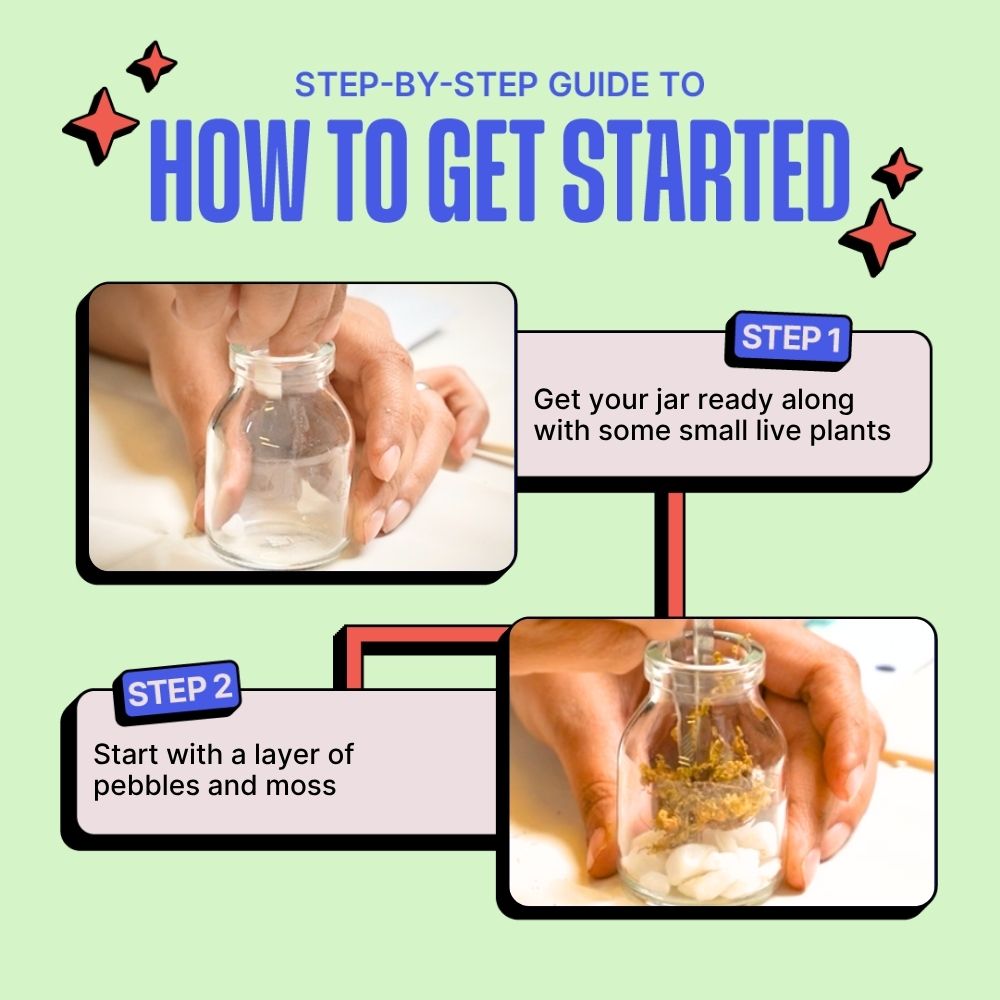 STEP-BY-STEP GUIDE TO

HOW TO GET STARTED

STEP 1

Get your jar ready along with some small live plants

STEP 2

Start with a layer of pebbles and moss