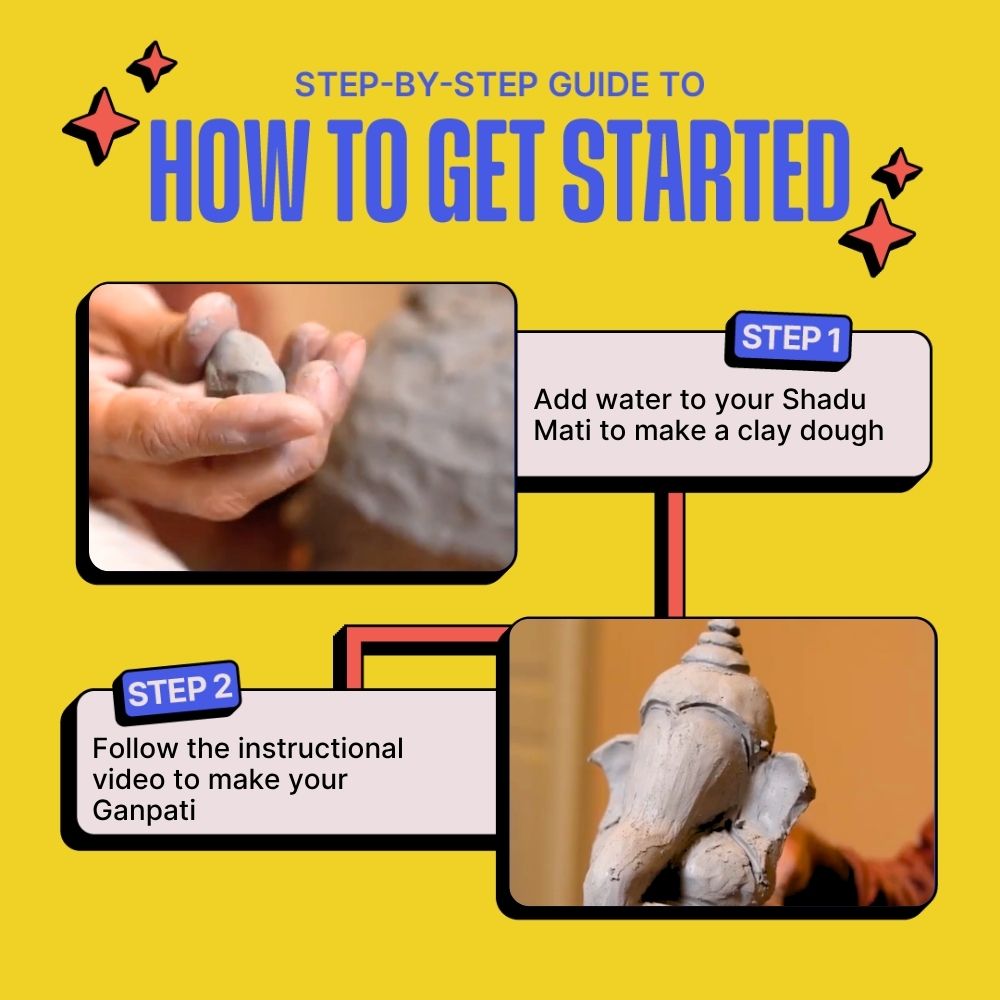 STEP-BY-STEP GUIDE TO
HOW TO GET STARTED

STEP 1
Add water to your Shadu Mati to make a clay dough

STEP 2
Follow the instructional video to make your Ganpati