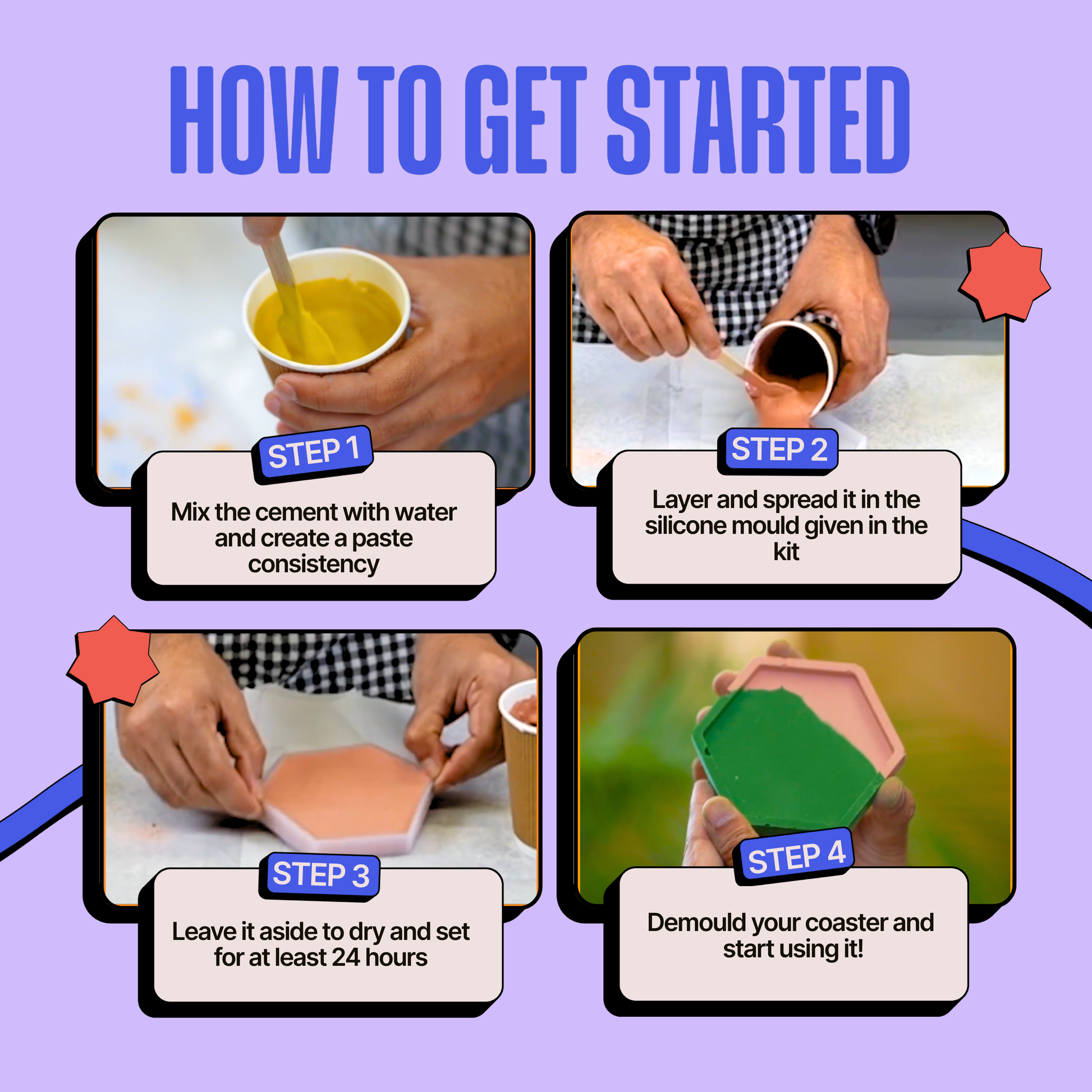 HOW TO GET STARTED

STEP 1

Mix the cement with water and create a paste consistency

STEP 2

Layer and spread it in the silicone mould given in the kit

STEP 3

Leave it aside to dry and set for at least 24 hours

STEP 4

Demould your coaster and start using it!