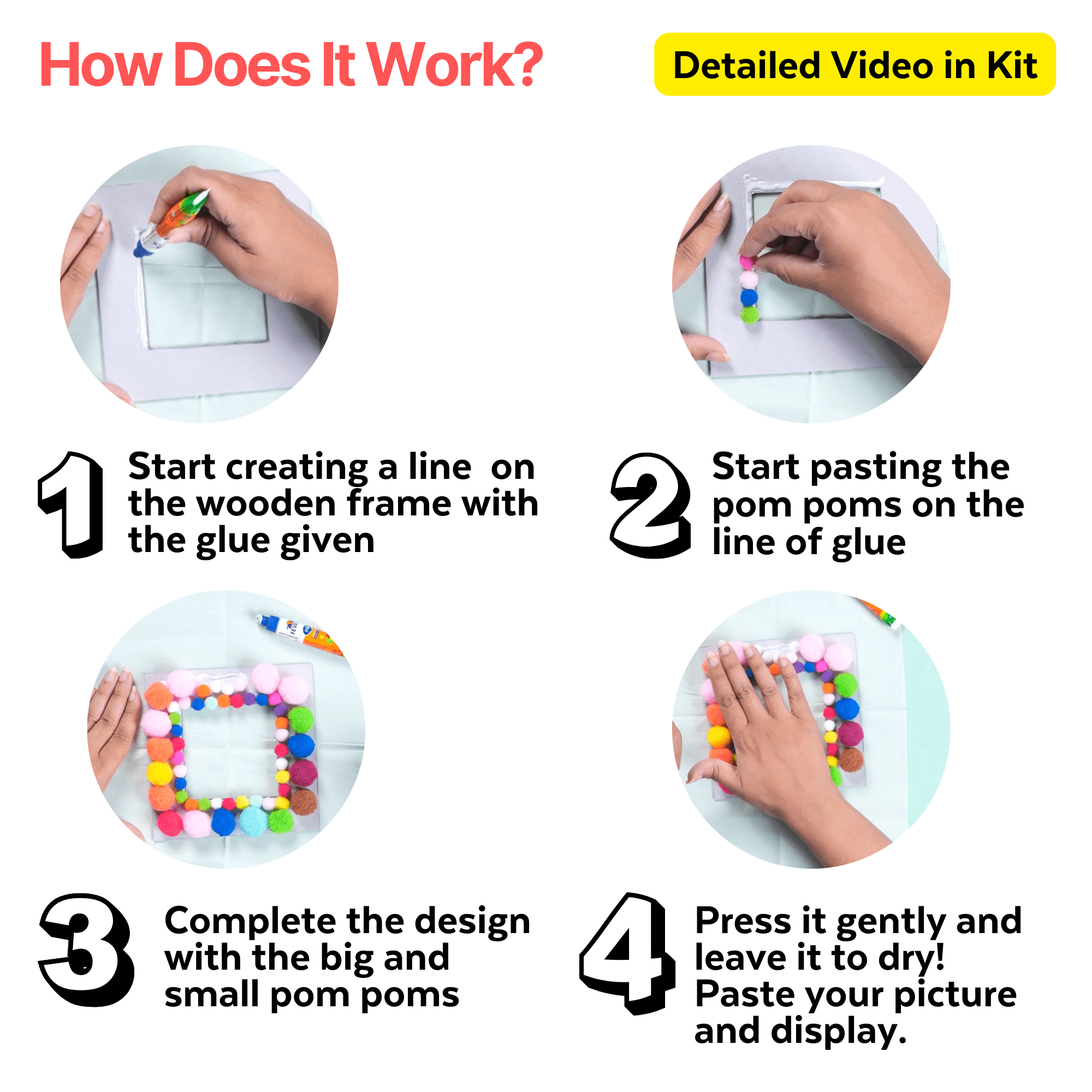 How Does It Work?

Detailed Video in Kit

1 Start creating a line on the wooden frame with the glue given

2 Start pasting the pom poms on the line of glue

3 Complete the design with the big and small pom poms

4 Press it gently and leave it to dry! Paste your picture and display.