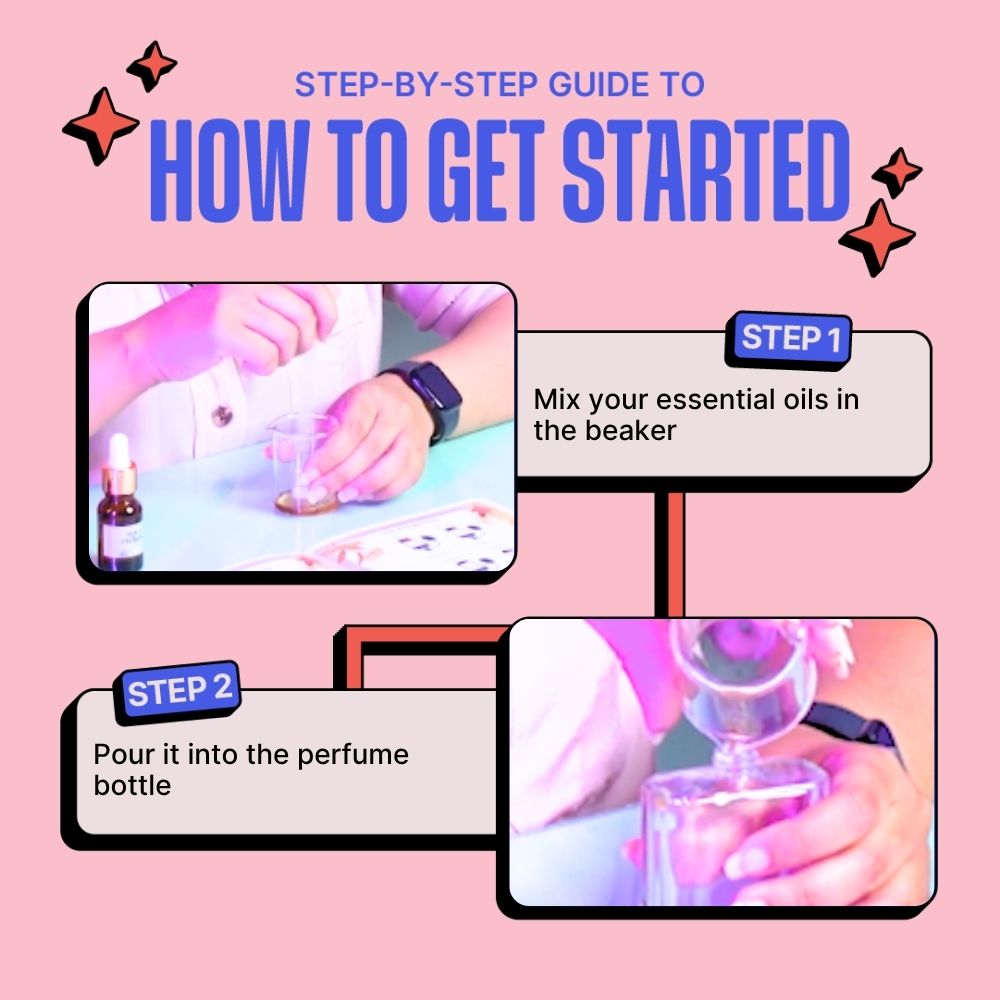 STEP-BY-STEP GUIDE TO
HOW TO GET STARTED

STEP 1
Mix your essential oils in the beaker

STEP 2
Pour it into the perfume bottle