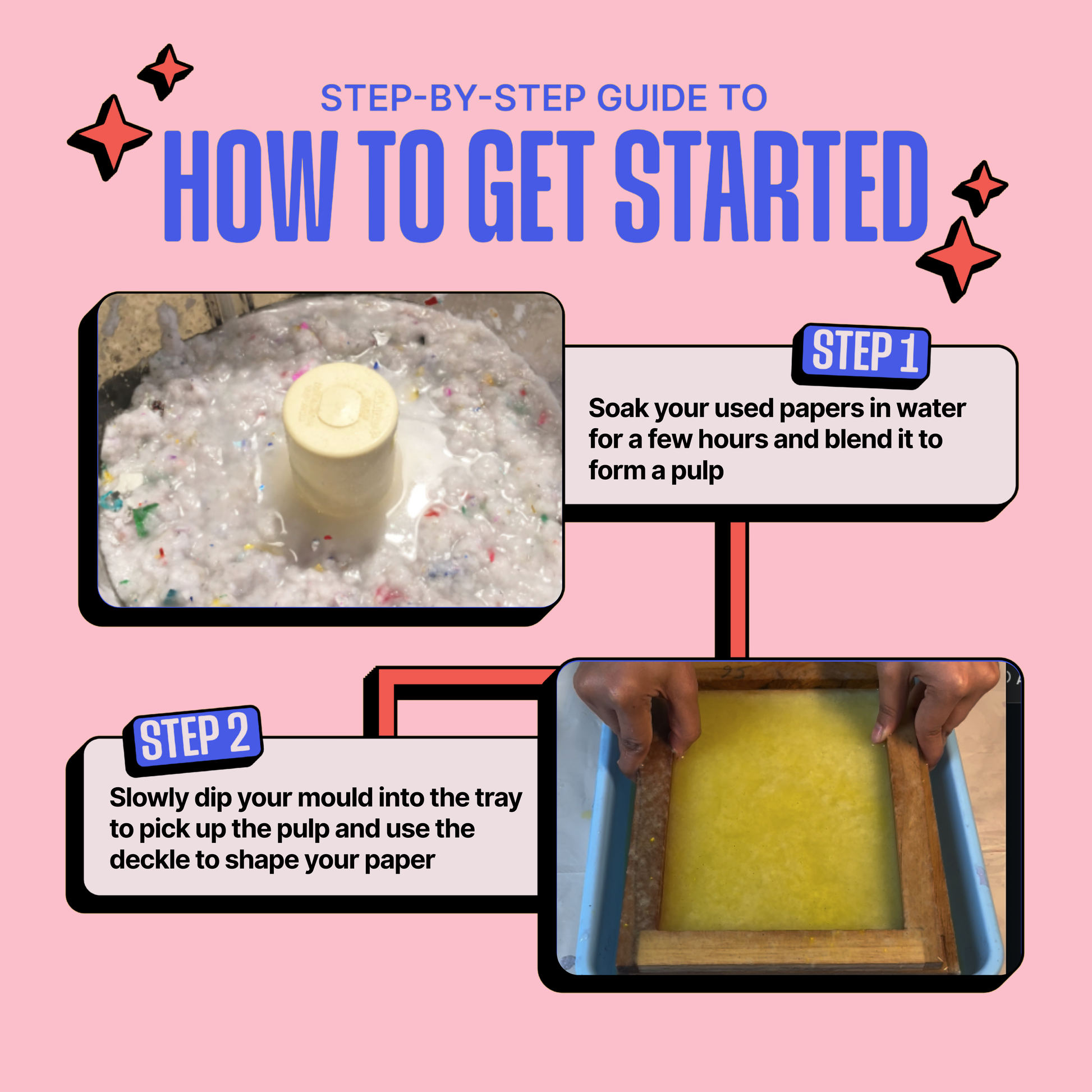 STEP-BY-STEP GUIDE TO
HOW TO GET STARTED

STEP 1
Soak your used papers in water for a few hours and blend it to form a pulp

STEP 2
Slowly dip your mould into the tray to pick up the pulp and use the deckle to shape your paper