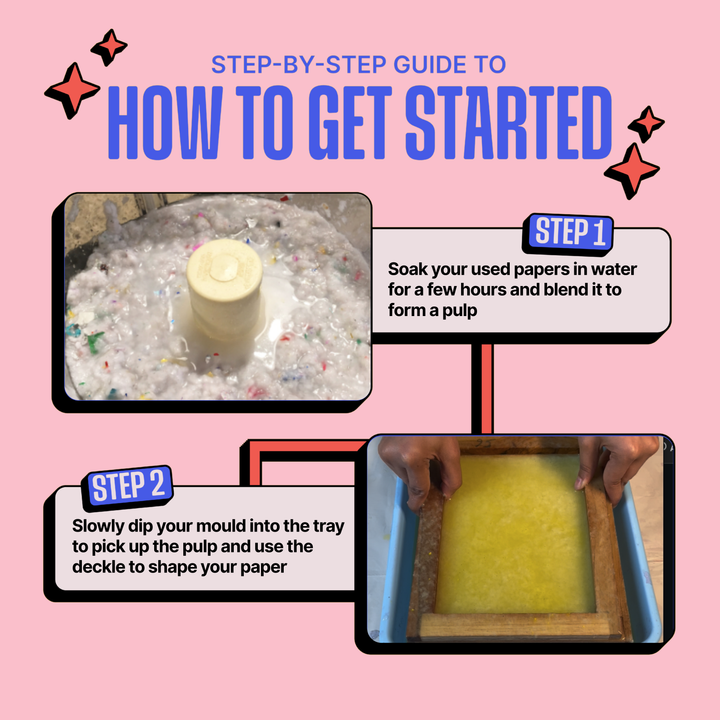 STEP-BY-STEP GUIDE TO
HOW TO GET STARTED

STEP 1
Soak your used papers in water for a few hours and blend it to form a pulp

STEP 2
Slowly dip your mould into the tray to pick up the pulp and use the deckle to shape your paper