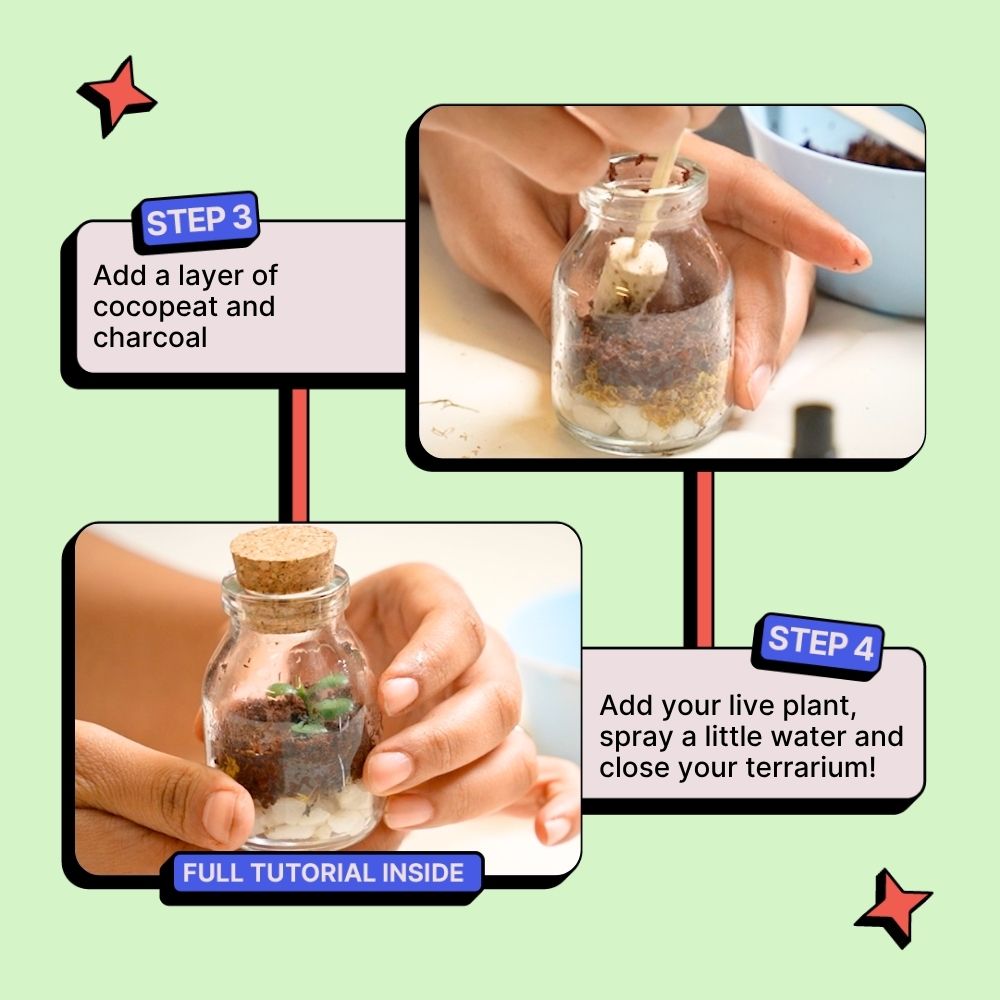 STEP 3

Add a layer of cocopeat and charcoal

STEP 4

Add your live plant, spray a little water and close your terrarium!

FULL TUTORIAL INSIDE