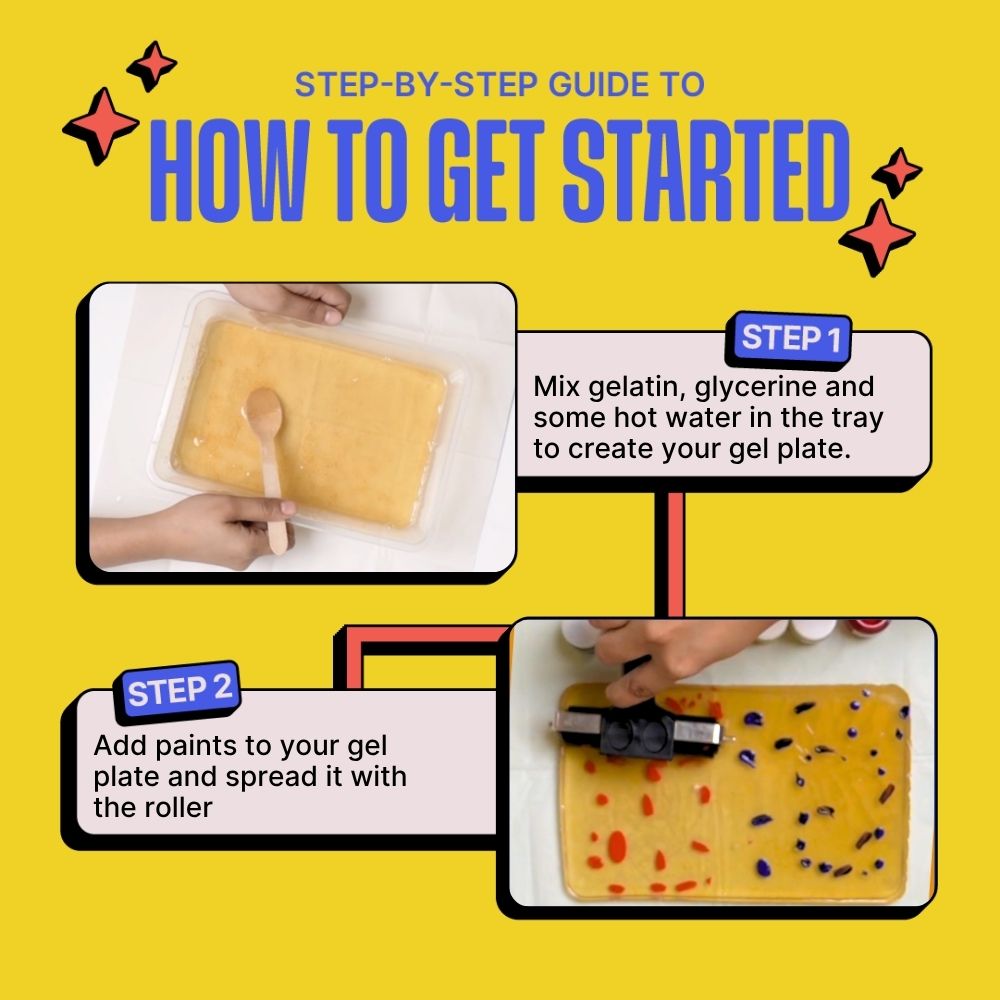 STEP-BY-STEP GUIDE TO
HOW TO GET STARTED

STEP 1
Mix gelatin, glycerine and some hot water in the tray to create your gel plate.

STEP 2
Add paints to your gel plate and spread it with the roller