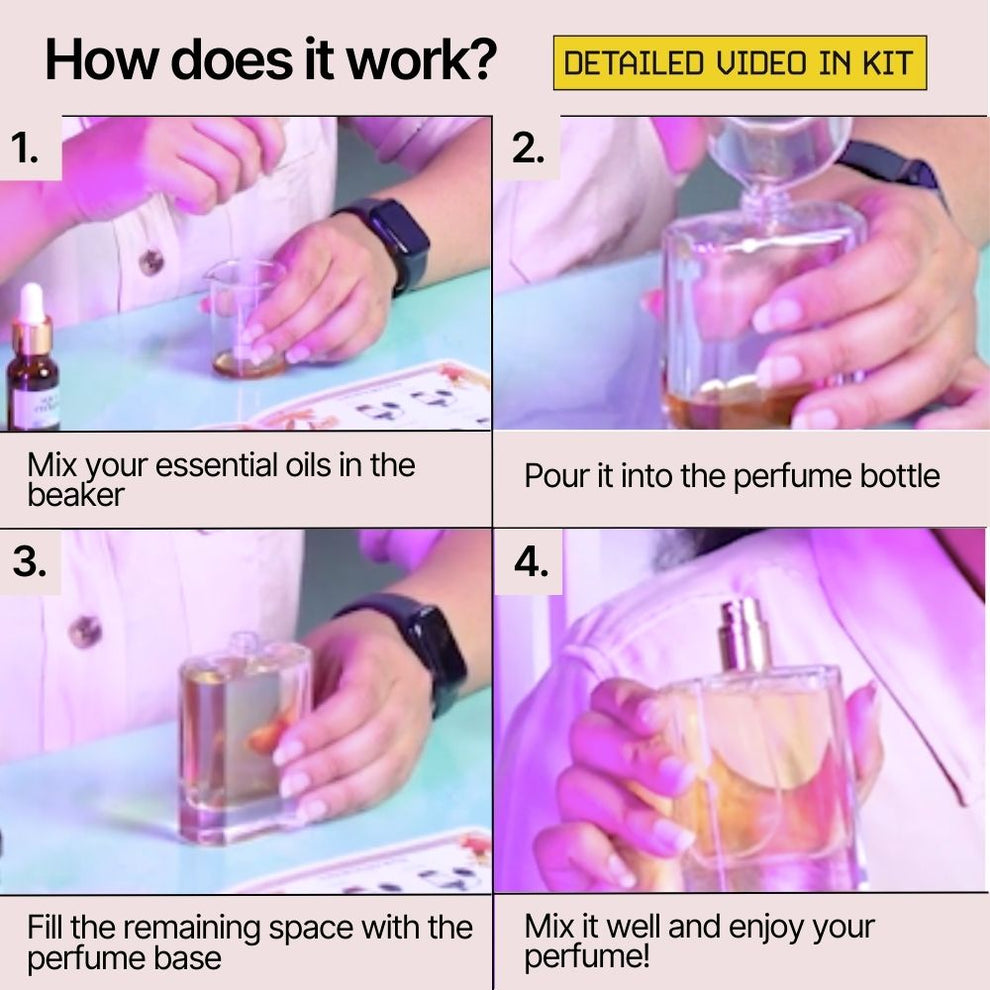 How does it work?

DETAILED VIDEO IN KIT

1.

Mix your essential oils in the beaker

2.

Pour it into the perfume bottle

3.

Fill the remaining space with the perfume base

4.

Mix it well and enjoy your perfume!