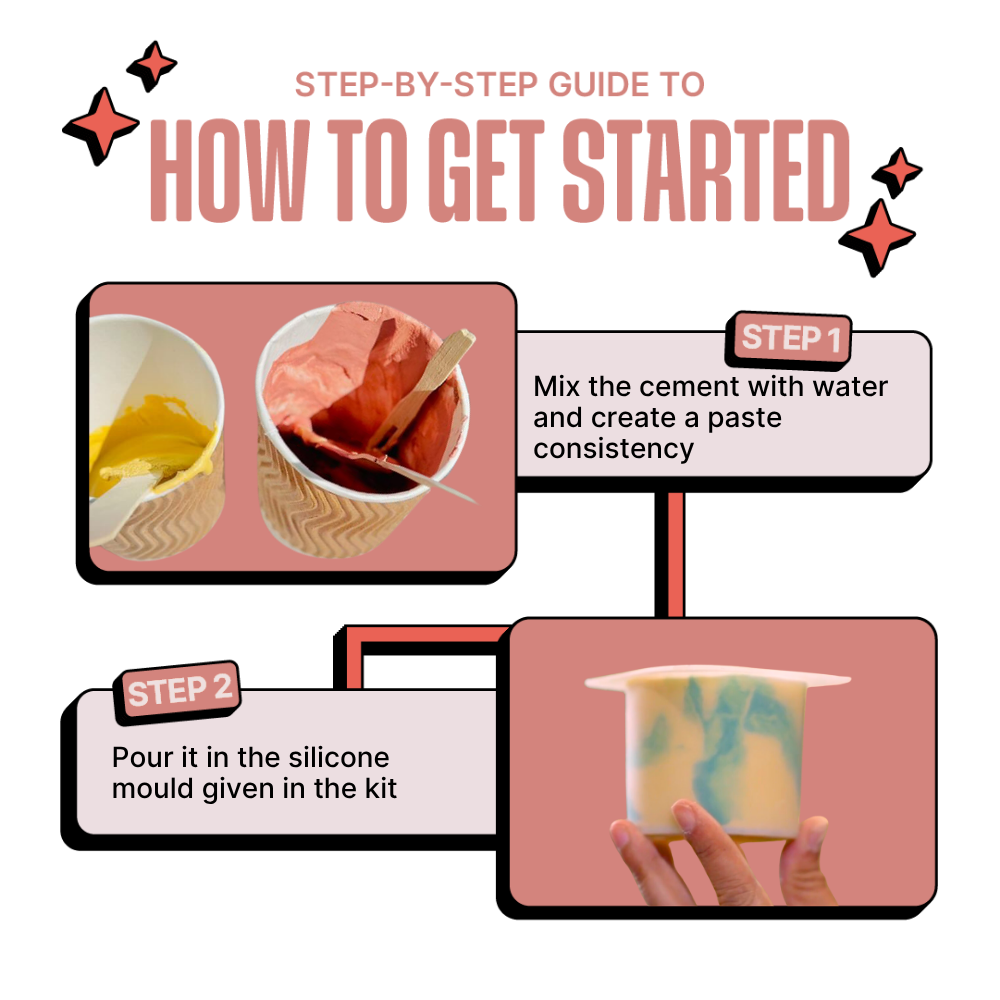 STEP-BY-STEP GUIDE TO
HOW TO GET STARTED

STEP 1
Mix the cement with water and create a paste consistency

STEP 2
Pour it in the silicone mould given in the kit