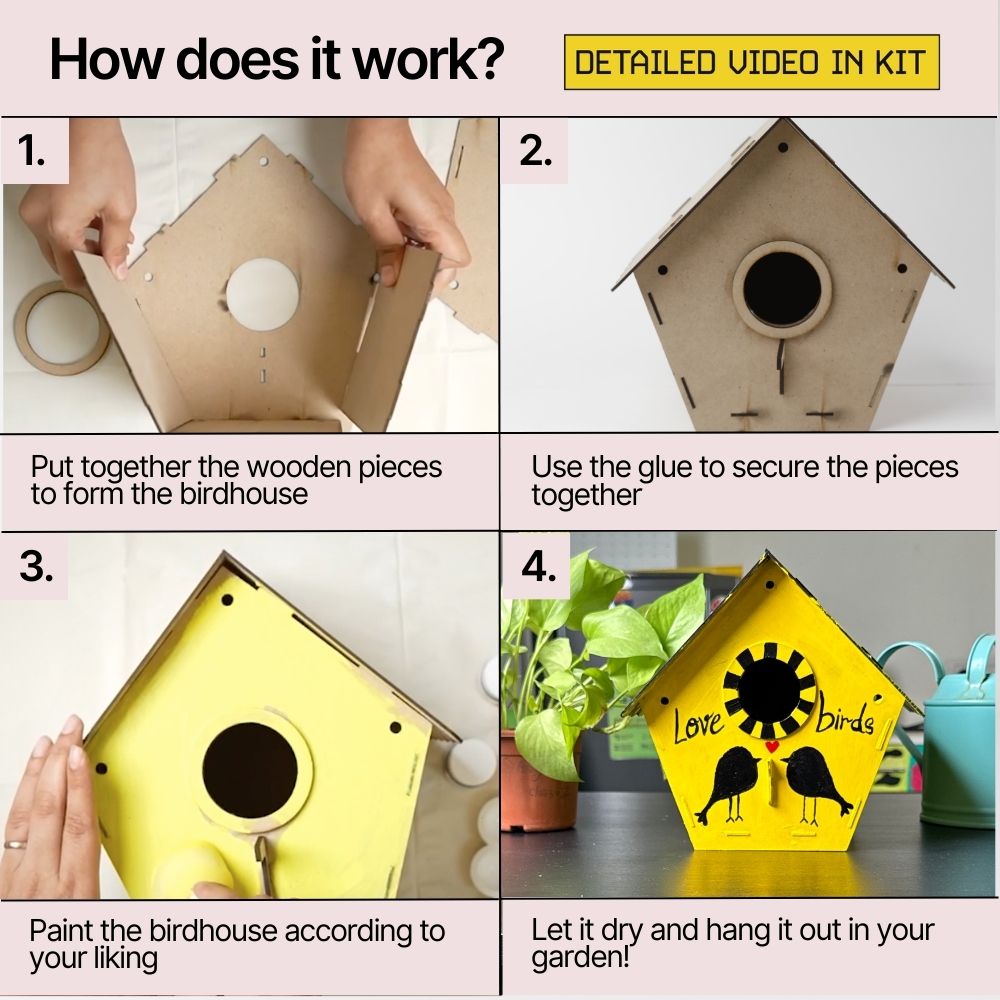 How does it work?

DETAILED VIDEO IN KIT

1.

Put together the wooden pieces to form the birdhouse

2.

Use the glue to secure the pieces together

3.

Paint the birdhouse according to your liking

4.

Love birds

Let it dry and hang it out in your garden!