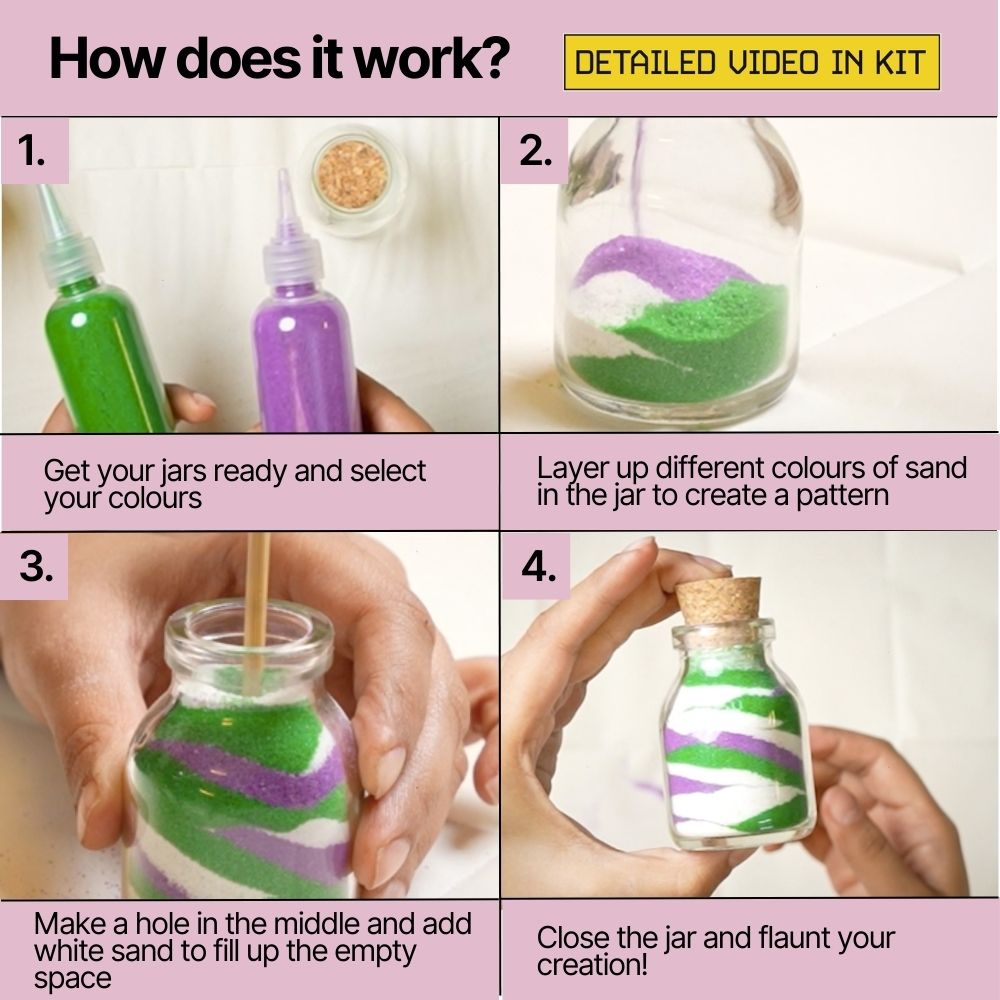 How does it work?

DETAILED VIDEO IN KIT

1.

Get your jars ready and select your colours

2.

Layer up different colours of sand in the jar to create a pattern

3.

Make a hole in the middle and add white sand to fill up the empty space

4.

Close the jar and flaunt your creation!