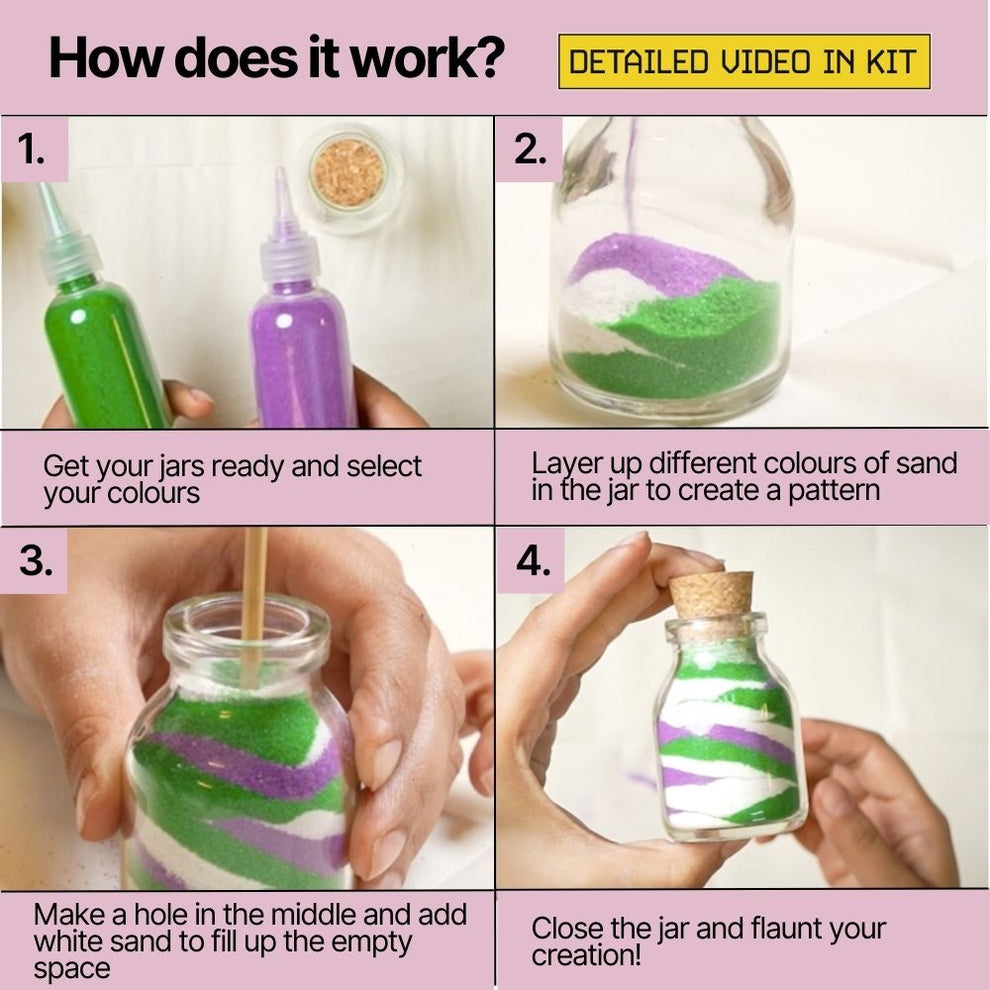 How does it work?

DETAILED VIDEO IN KIT

1.

Get your jars ready and select your colours

2.

Layer up different colours of sand in the jar to create a pattern

3.

Make a hole in the middle and add white sand to fill up the empty space

4.

Close the jar and flaunt your creation!