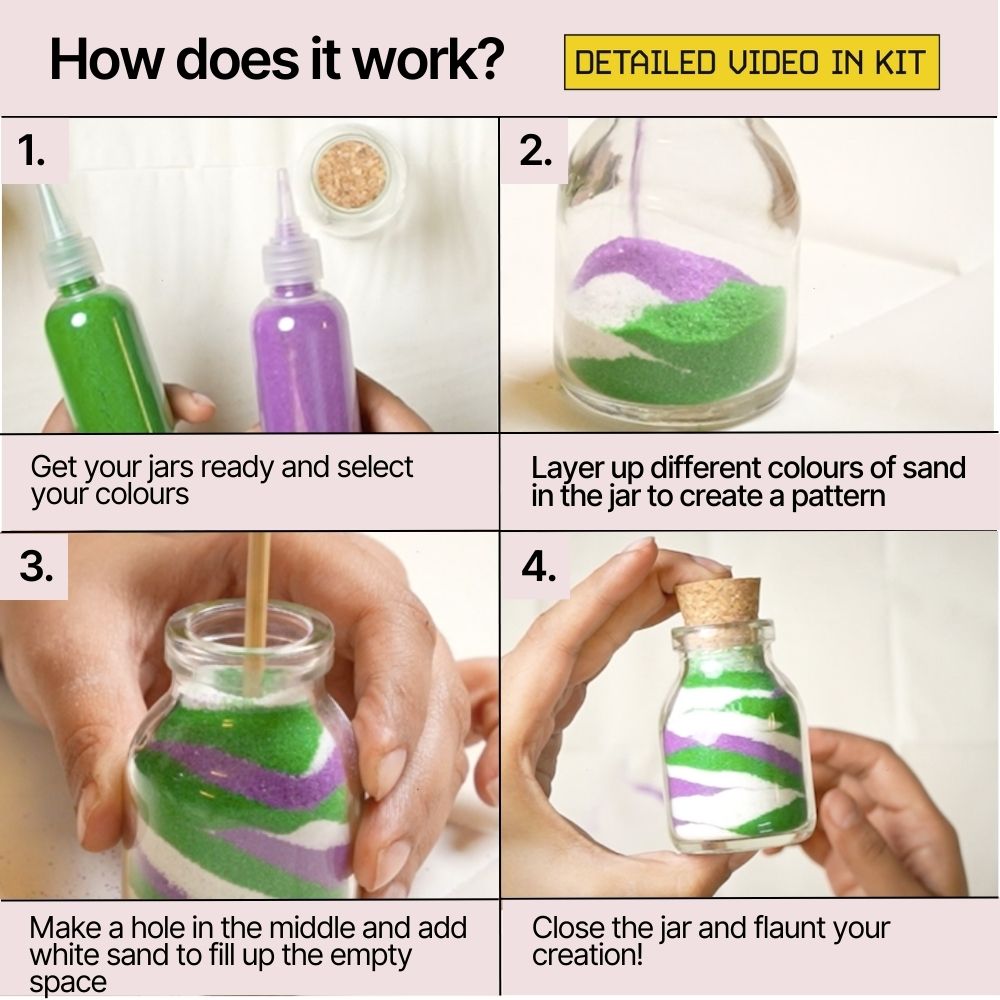 How does it work?

DETAILED VIDEO IN KIT

1.

Get your jars ready and select your colours

2.

Layer up different colours of sand in the jar to create a pattern

3.

Make a hole in the middle and add white sand to fill up the empty space

4.

Close the jar and flaunt your creation!